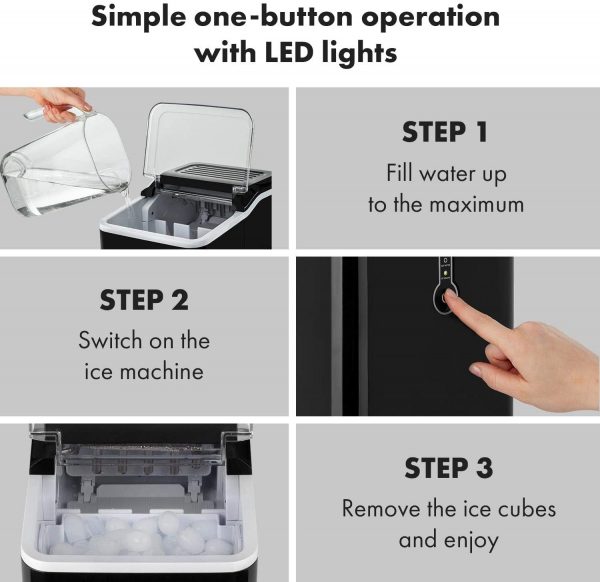 Simple one-button operation with LED lights

STEP 1
Fill water up to the maximum

STEP 2
Switch on the ice machine

STEP 3
Remove the ice cubes and enjoy